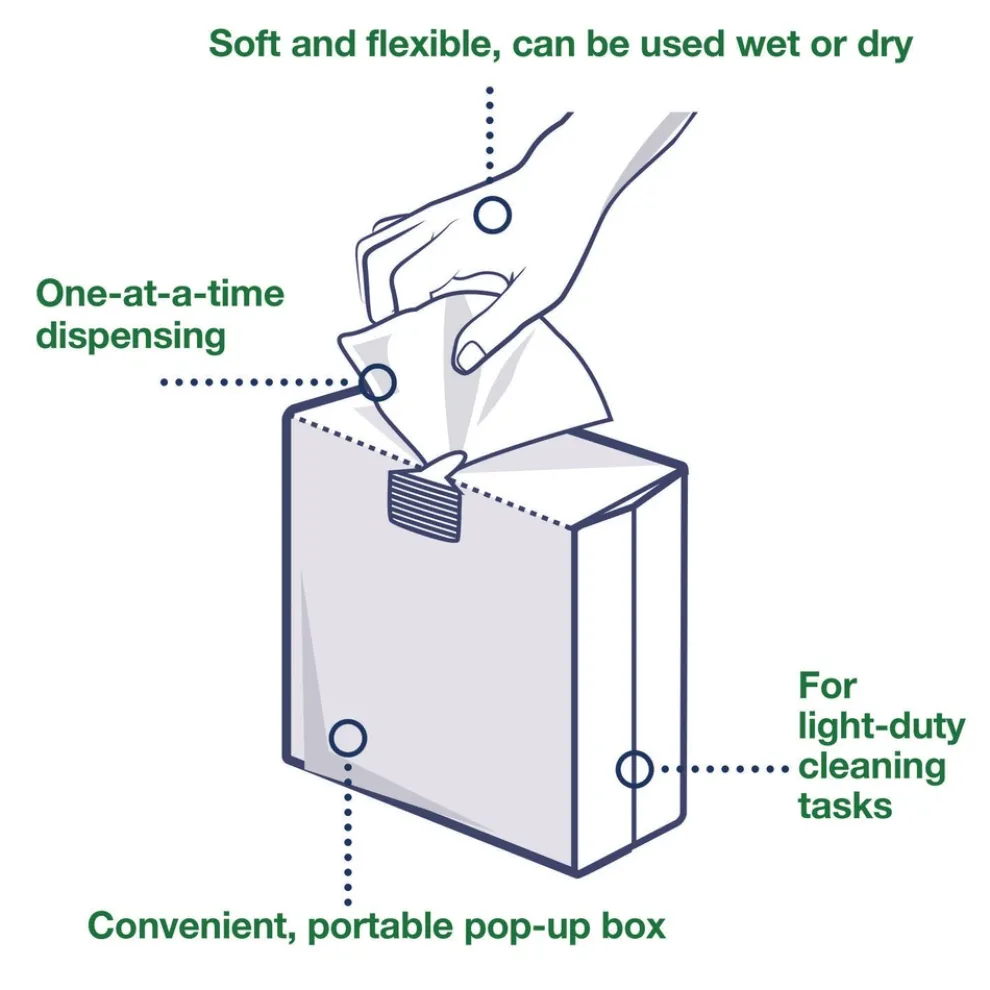 Soft and flexible, can be used wet or dry

One-at-a-time dispensing

For light-duty cleaning tasks

Convenient, portable pop-up box