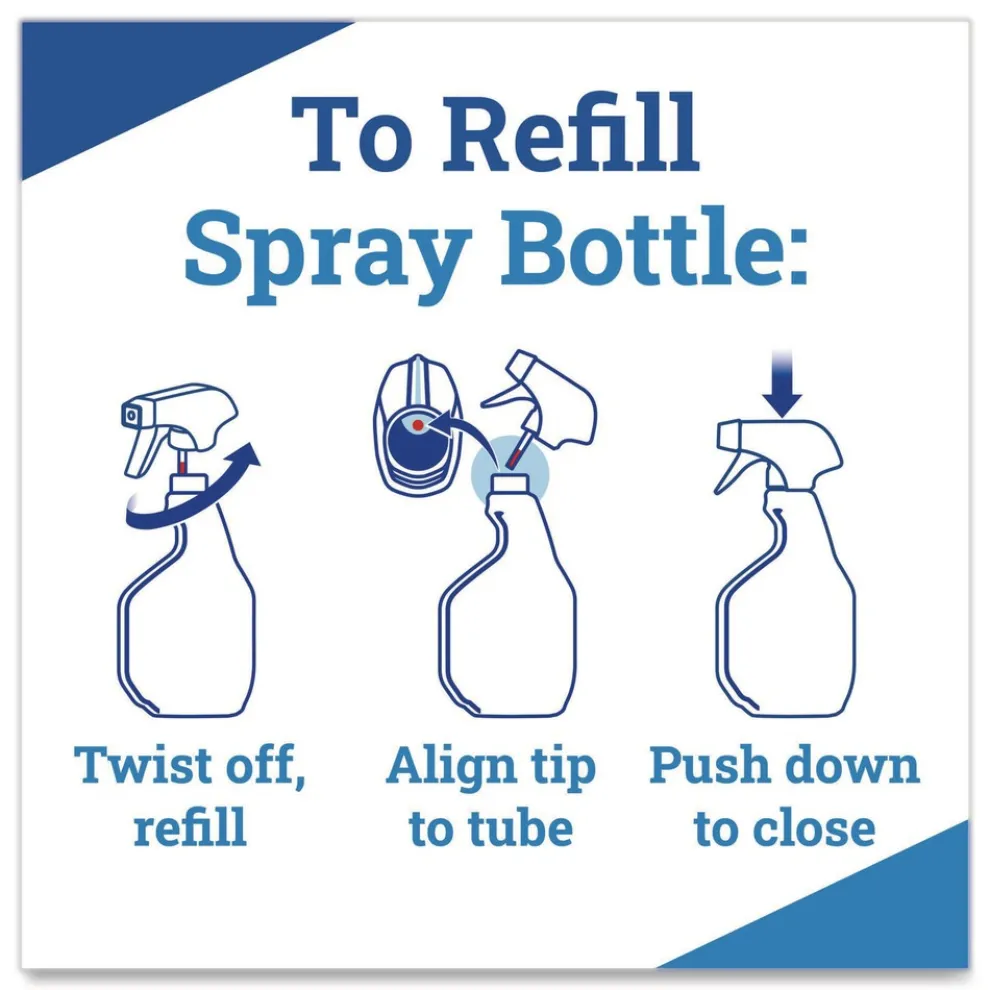 To Refill
Spray Bottle:

Twist off, refill

Align tip to tube

Push down to close