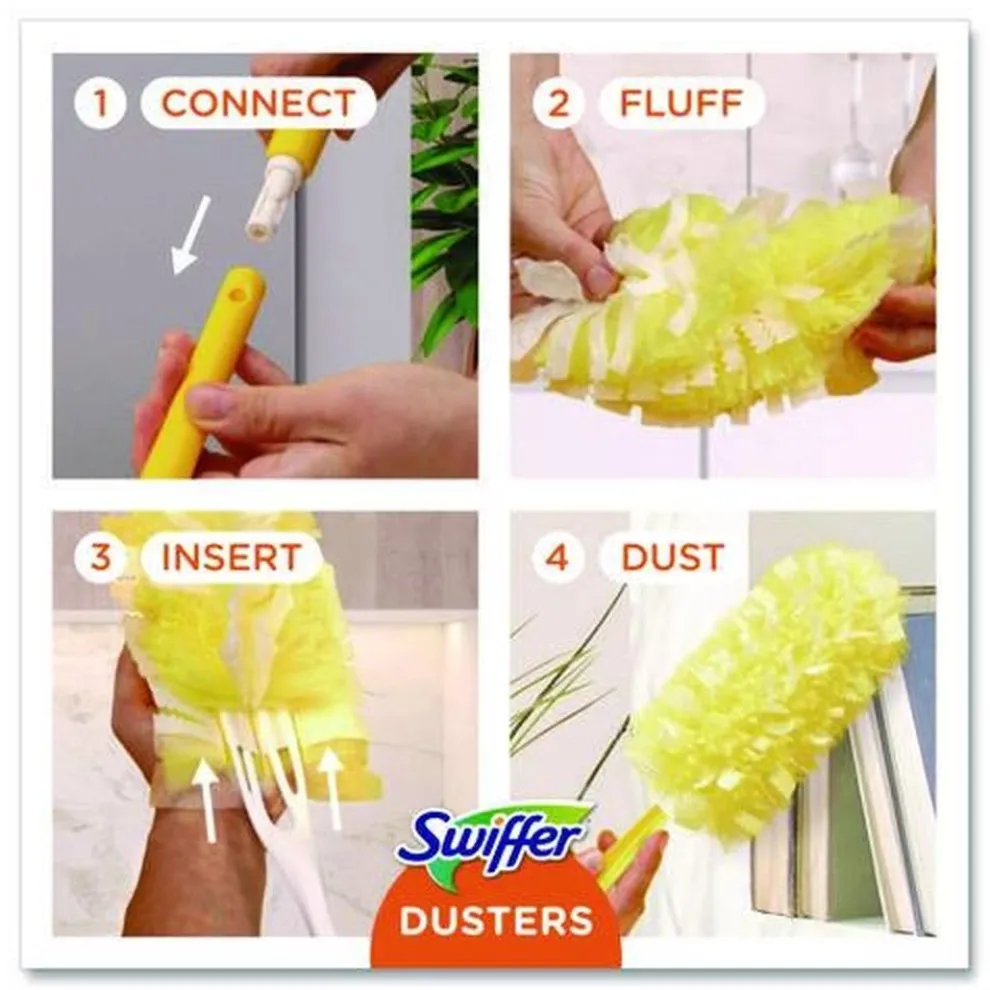 1 CONNECT

2 FLUFF

3 INSERT

4 DUST

Swiffer

DUSTERS