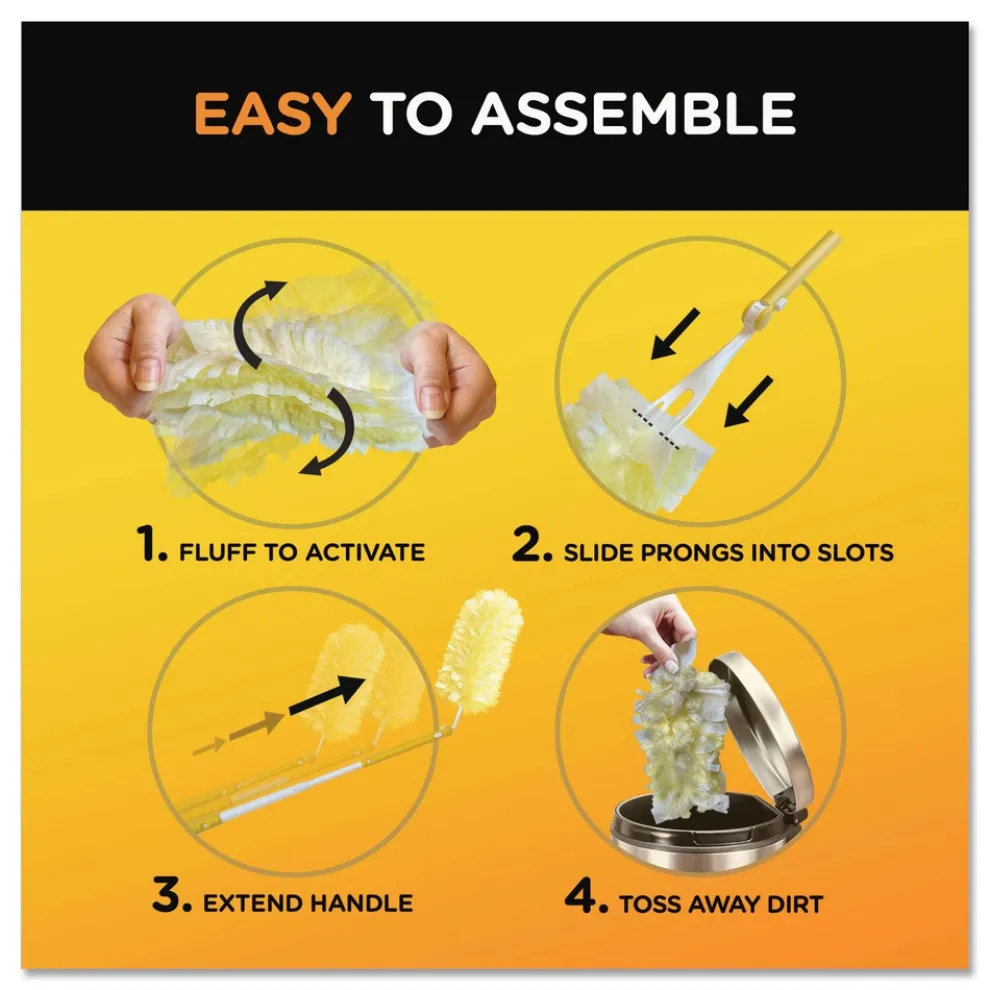 EASY TO ASSEMBLE

1. FLUFF TO ACTIVATE

2. SLIDE PRONGS INTO SLOTS

3. EXTEND HANDLE

4. TOSS AWAY DIRT