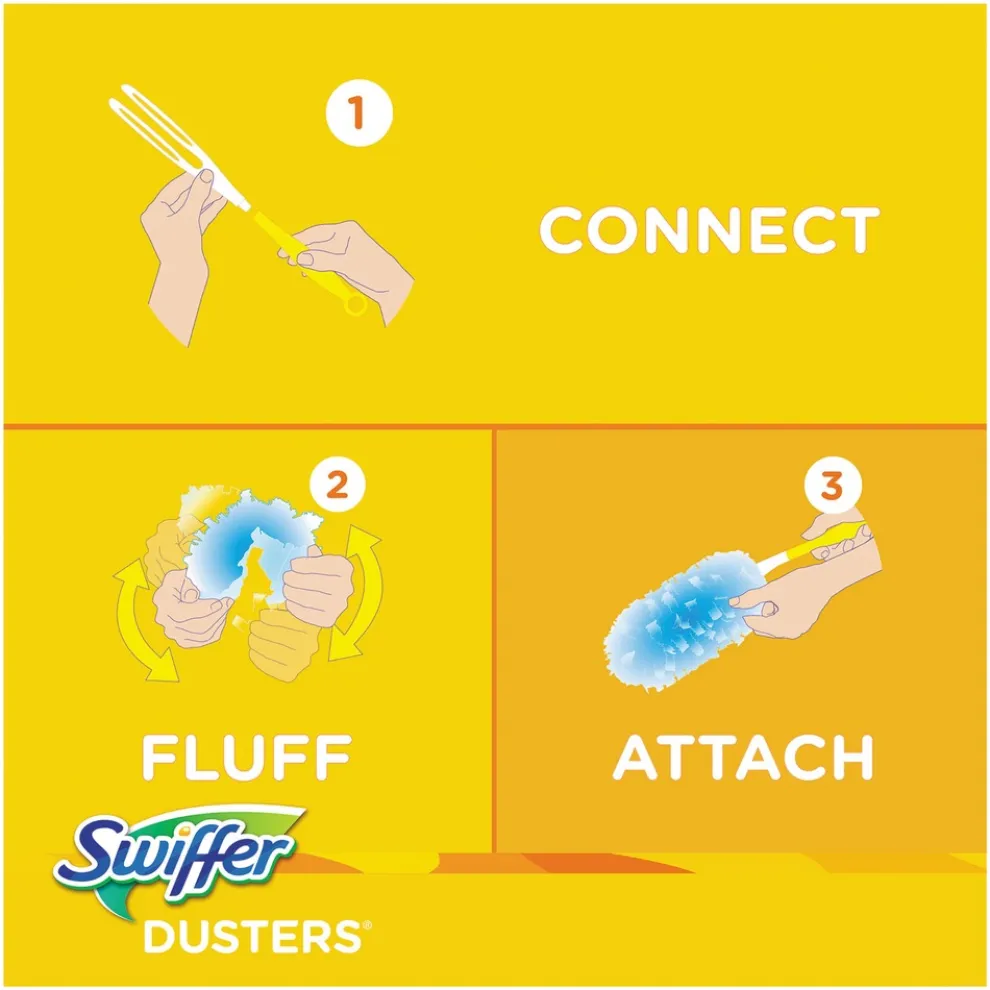 1

CONNECT

2

FLUFF

3

ATTACH

Swiffer

DUSTERS®