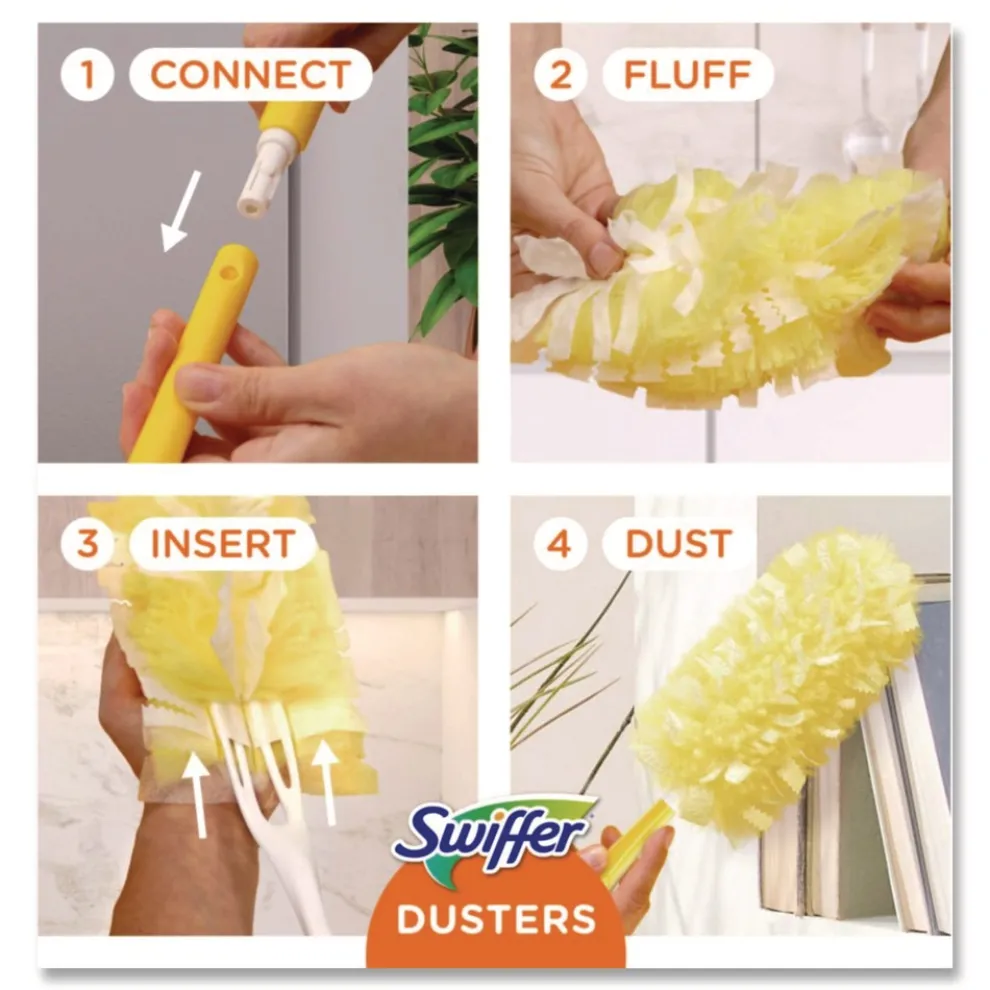 1 CONNECT

2 FLUFF

3 INSERT

4 DUST

Swiffer

DUSTERS