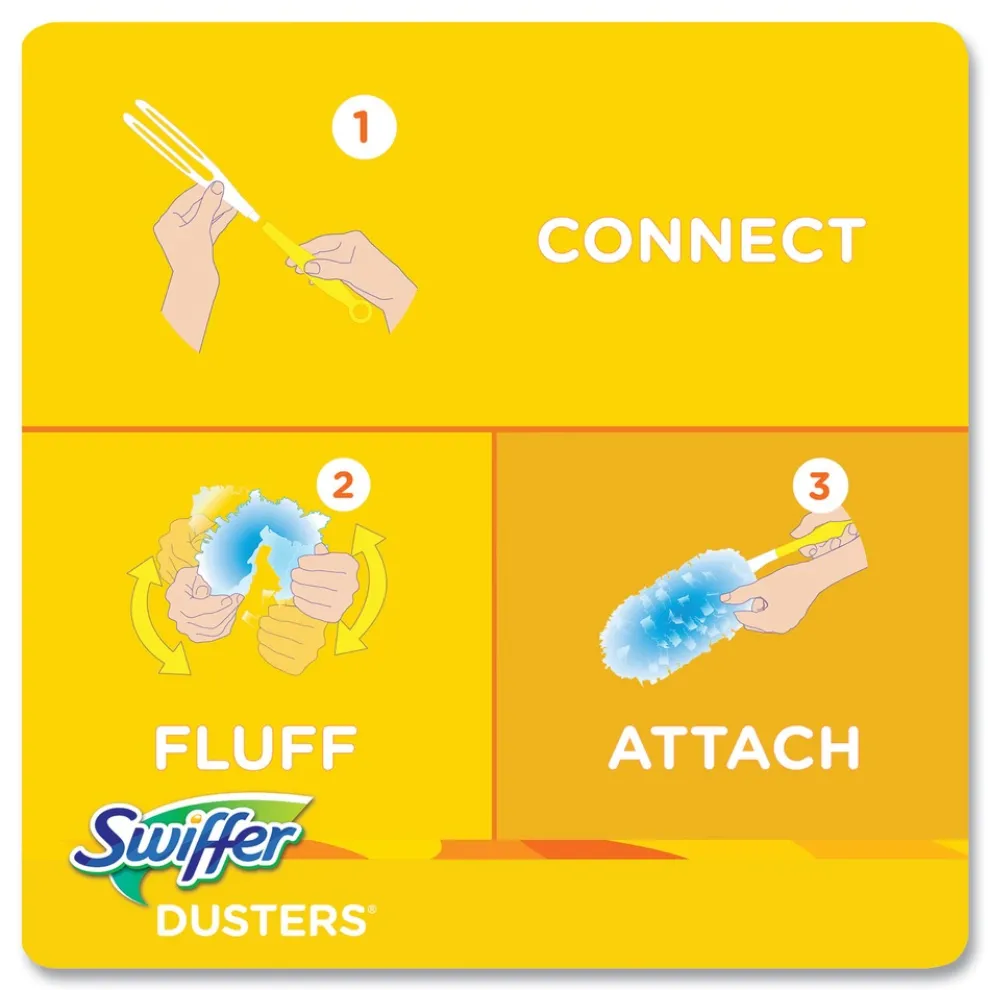 1

CONNECT

2

FLUFF

3

ATTACH

Swiffer

DUSTERS®