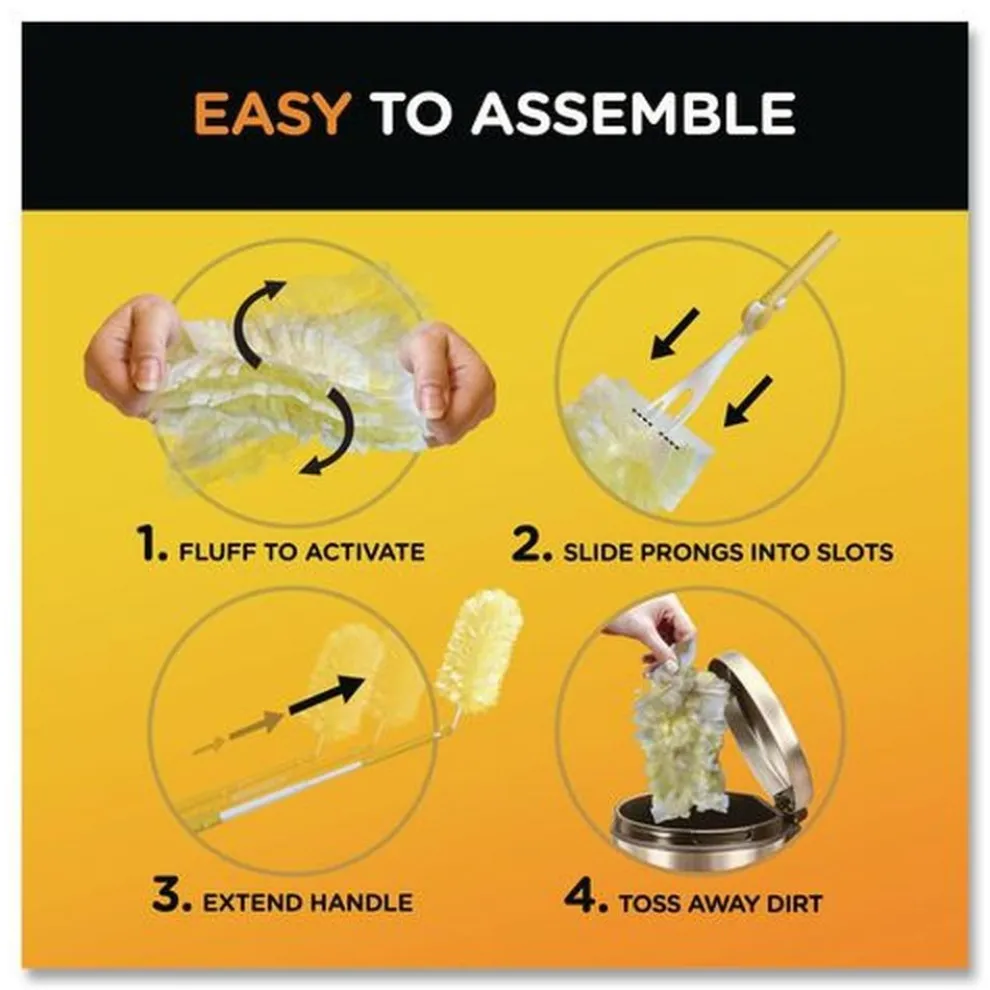 EASY TO ASSEMBLE

1. FLUFF TO ACTIVATE

2. SLIDE PRONGS INTO SLOTS

3. EXTEND HANDLE

4. TOSS AWAY DIRT