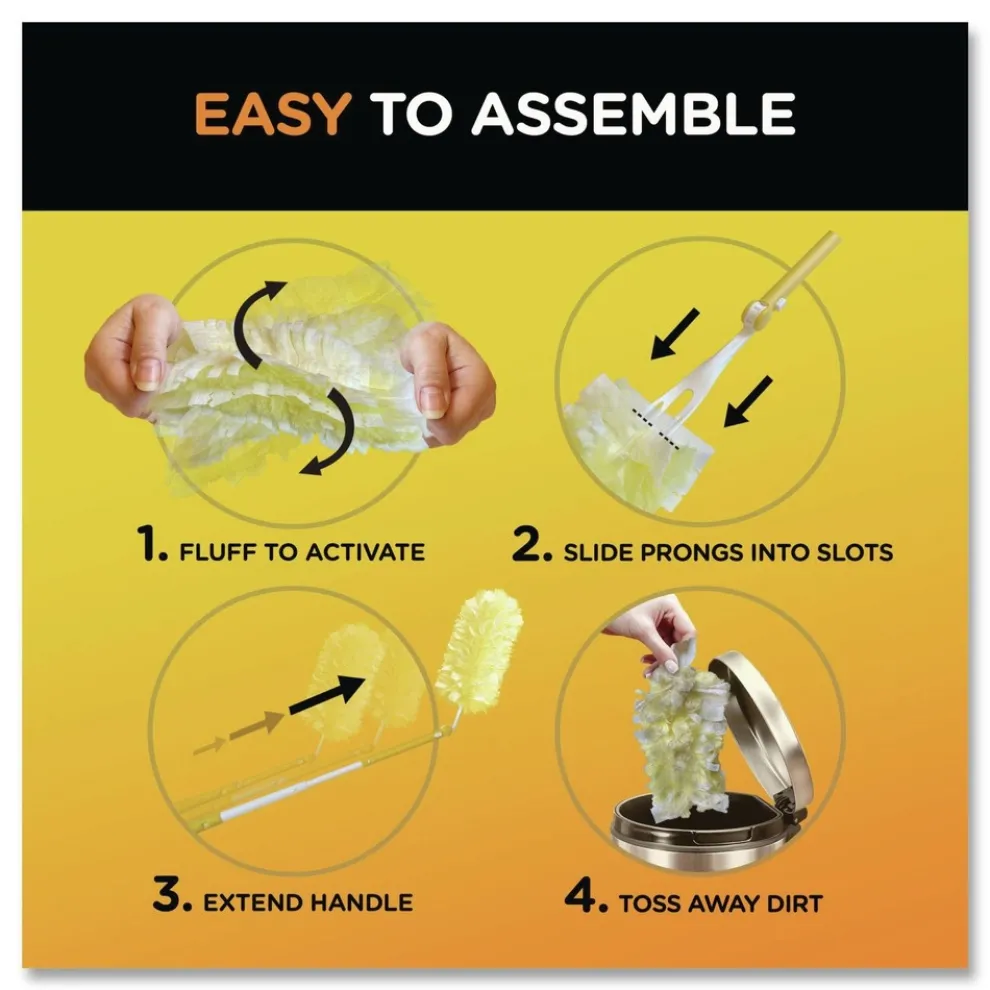 EASY TO ASSEMBLE

1. FLUFF TO ACTIVATE

2. SLIDE PRONGS INTO SLOTS

3. EXTEND HANDLE

4. TOSS AWAY DIRT