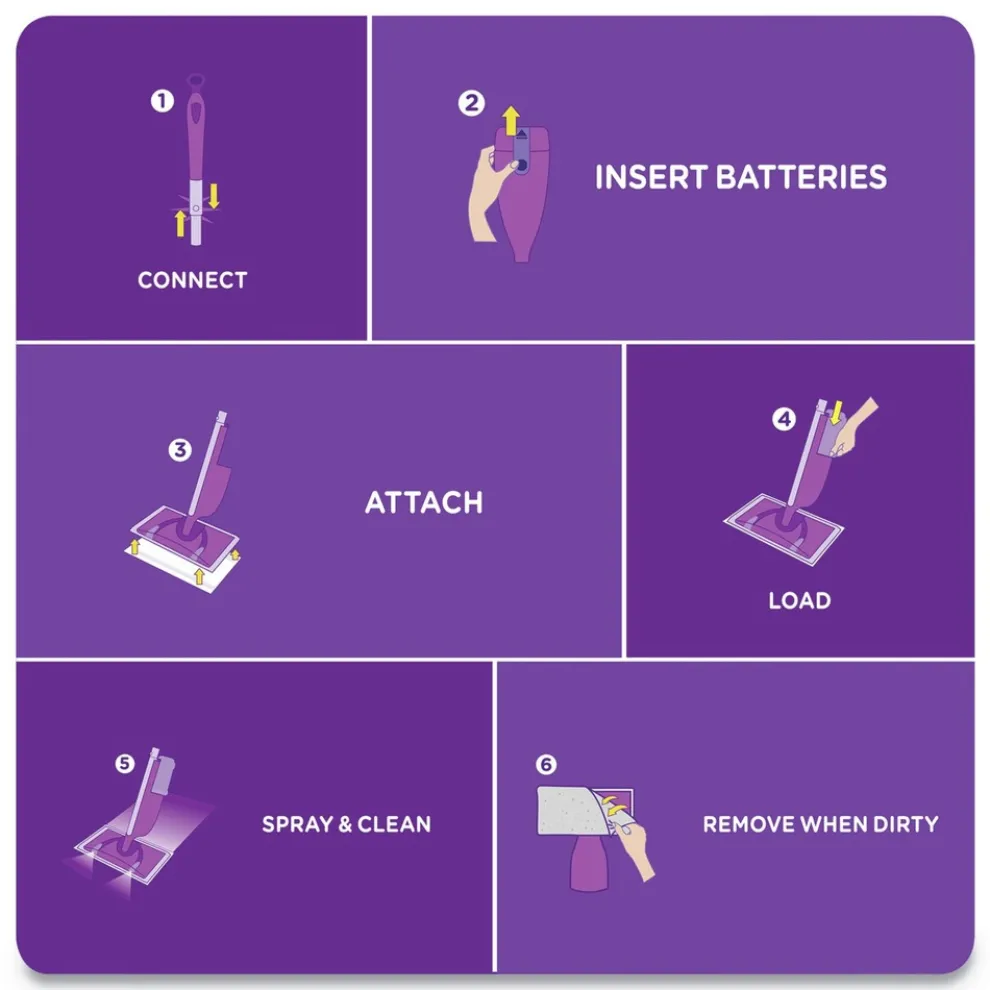 1
CONNECT

2
INSERT BATTERIES

3
ATTACH

4
LOAD

5
SPRAY & CLEAN

6
REMOVE WHEN DIRTY