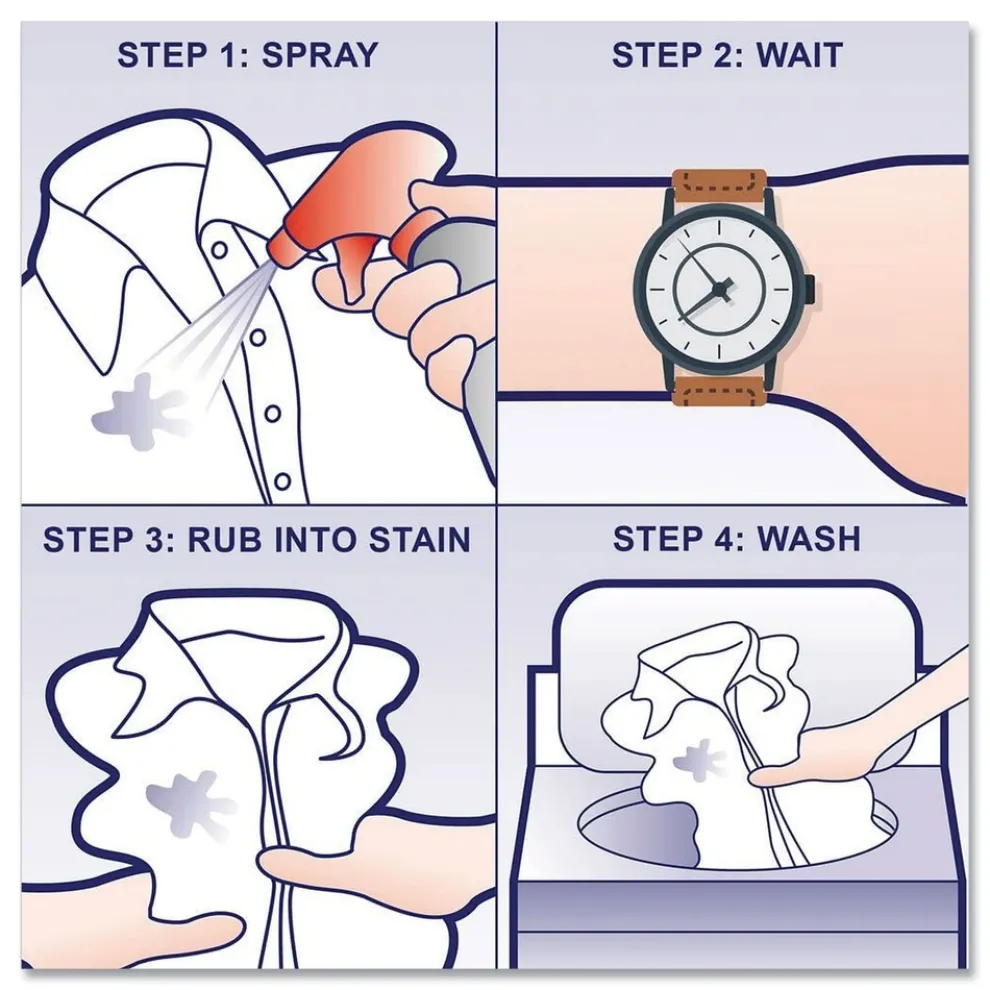 STEP 1: SPRAY

STEP 2: WAIT

STEP 3: RUB INTO STAIN

STEP 4: WASH