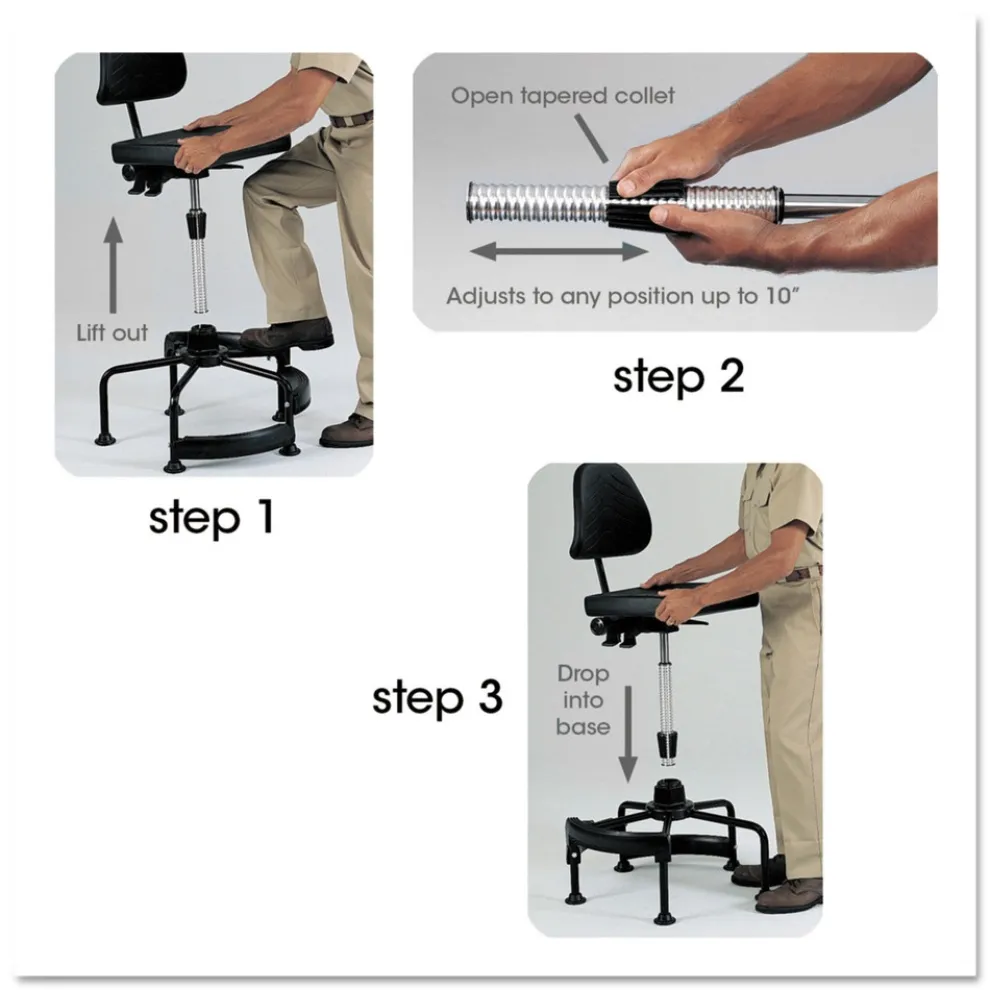 Lift out

step 1

Open tapered collet

Adjusts to any position up to 10"

step 2

step 3

Drop into base