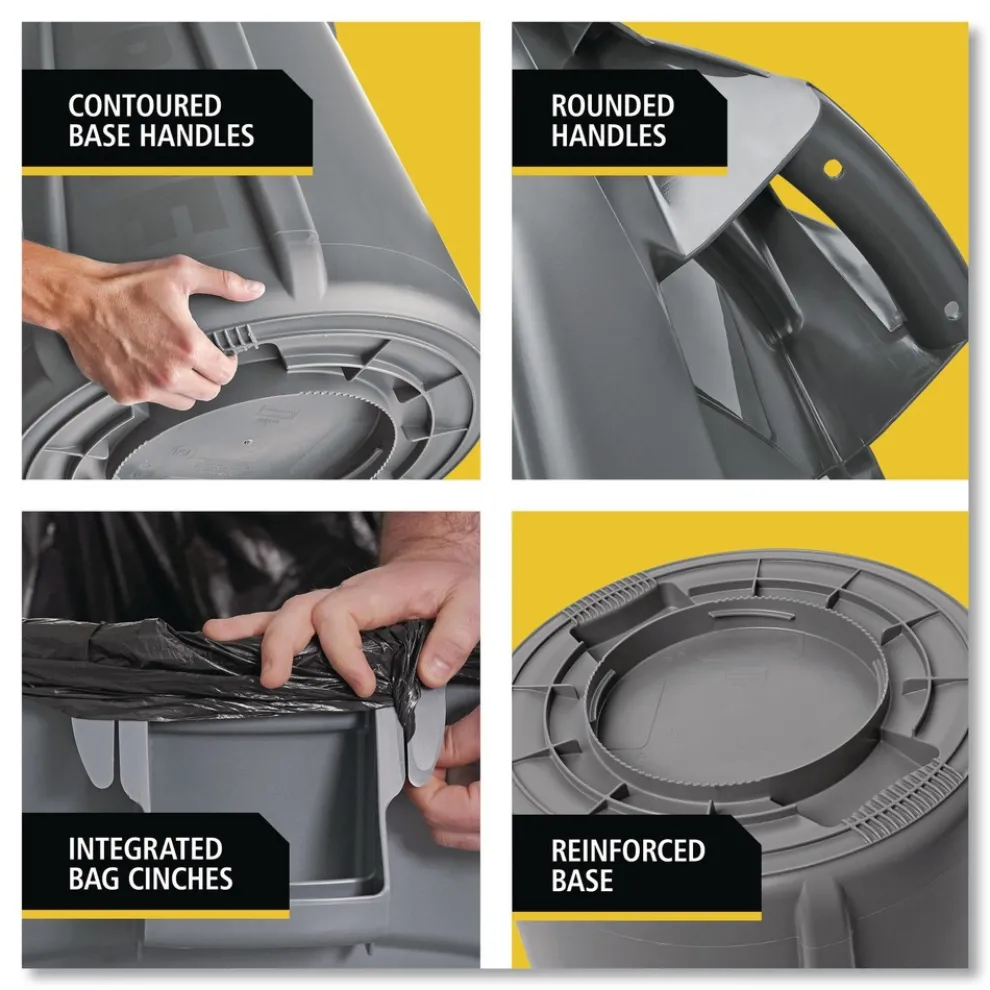 CONTOURED BASE HANDLES

ROUNDED HANDLES

INTEGRATED BAG CINCHES

REINFORCED BASE