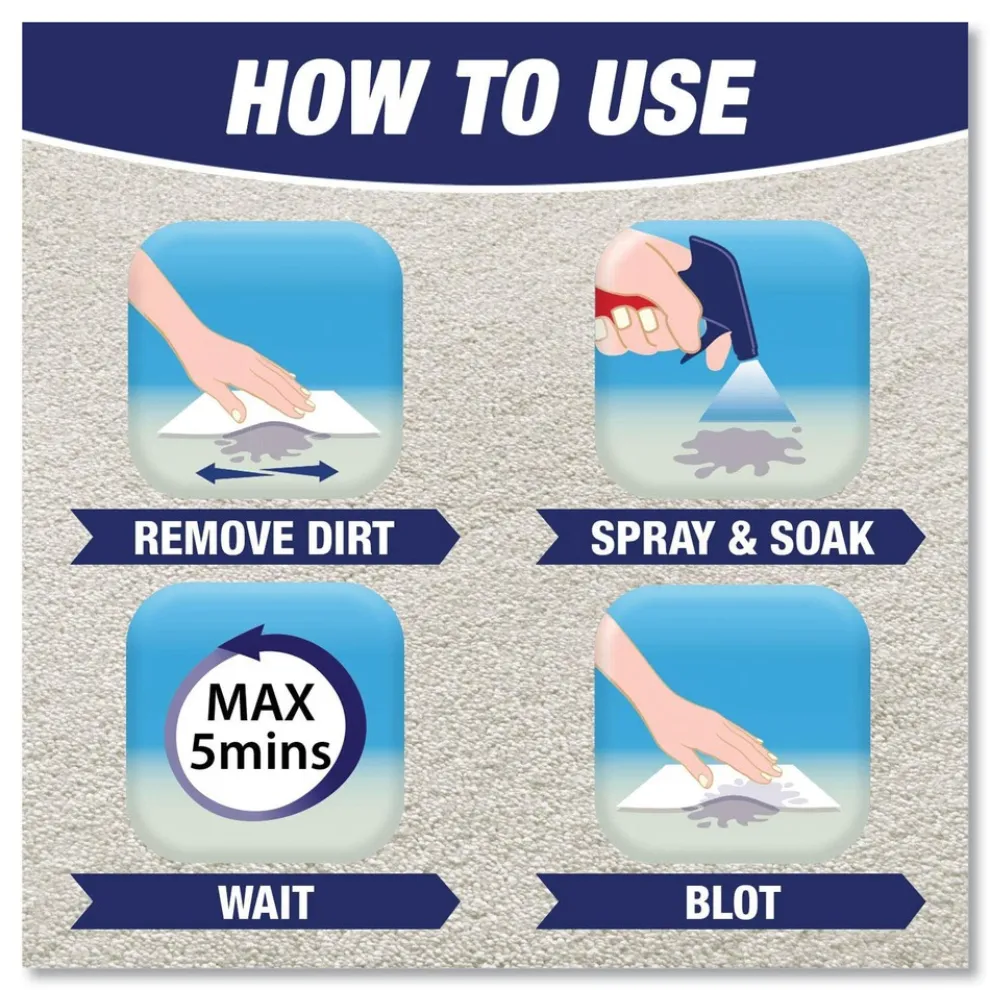 HOW TO USE

REMOVE DIRT

SPRAY & SOAK

MAX 5mins

WAIT

BLOT