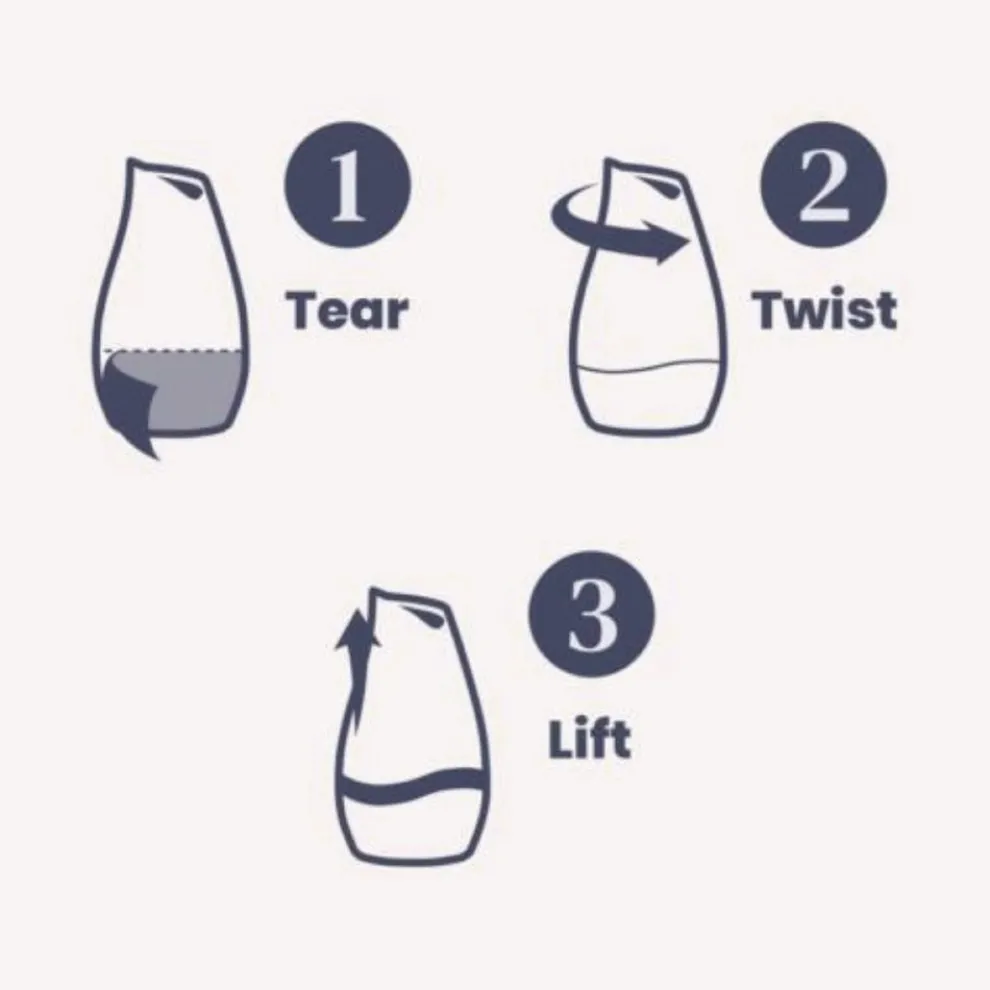 1
Tear

2
Twist

3
Lift