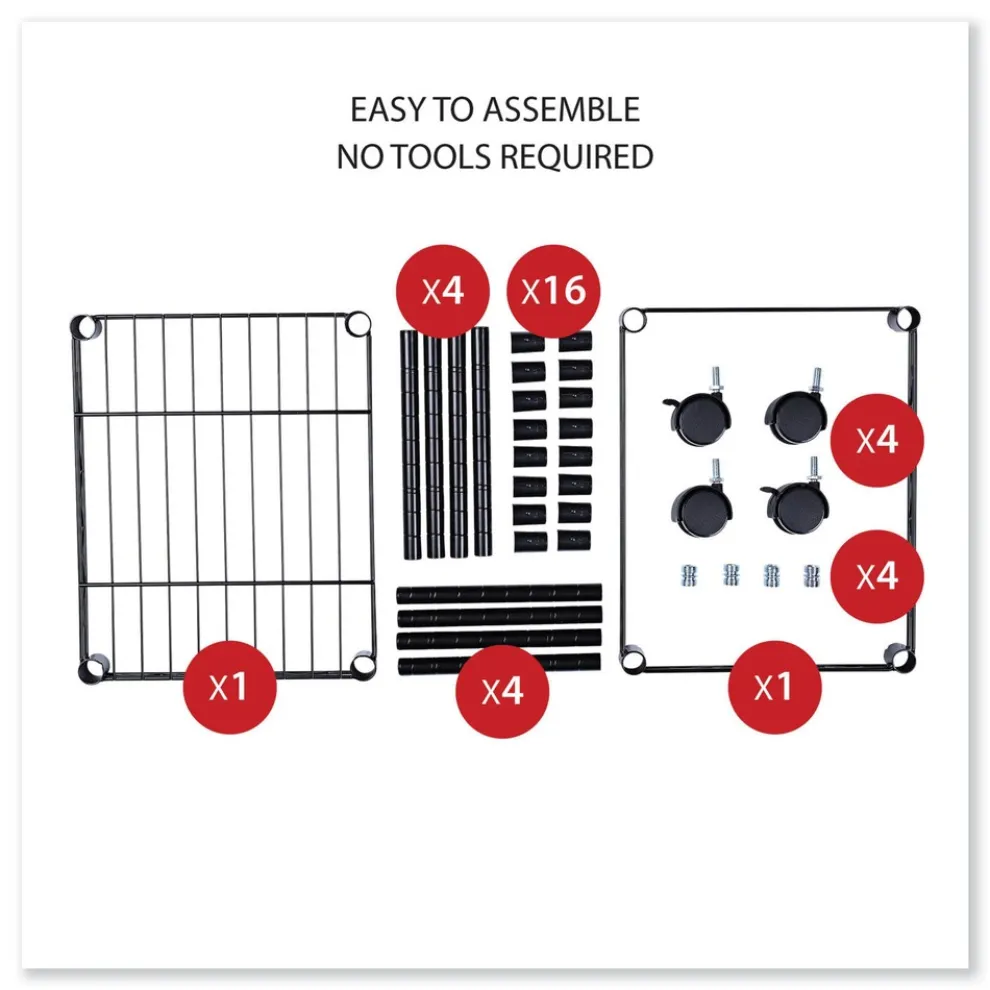 EASY TO ASSEMBLE
NO TOOLS REQUIRED

X4

X16

X4

X4

X1

X4

X1