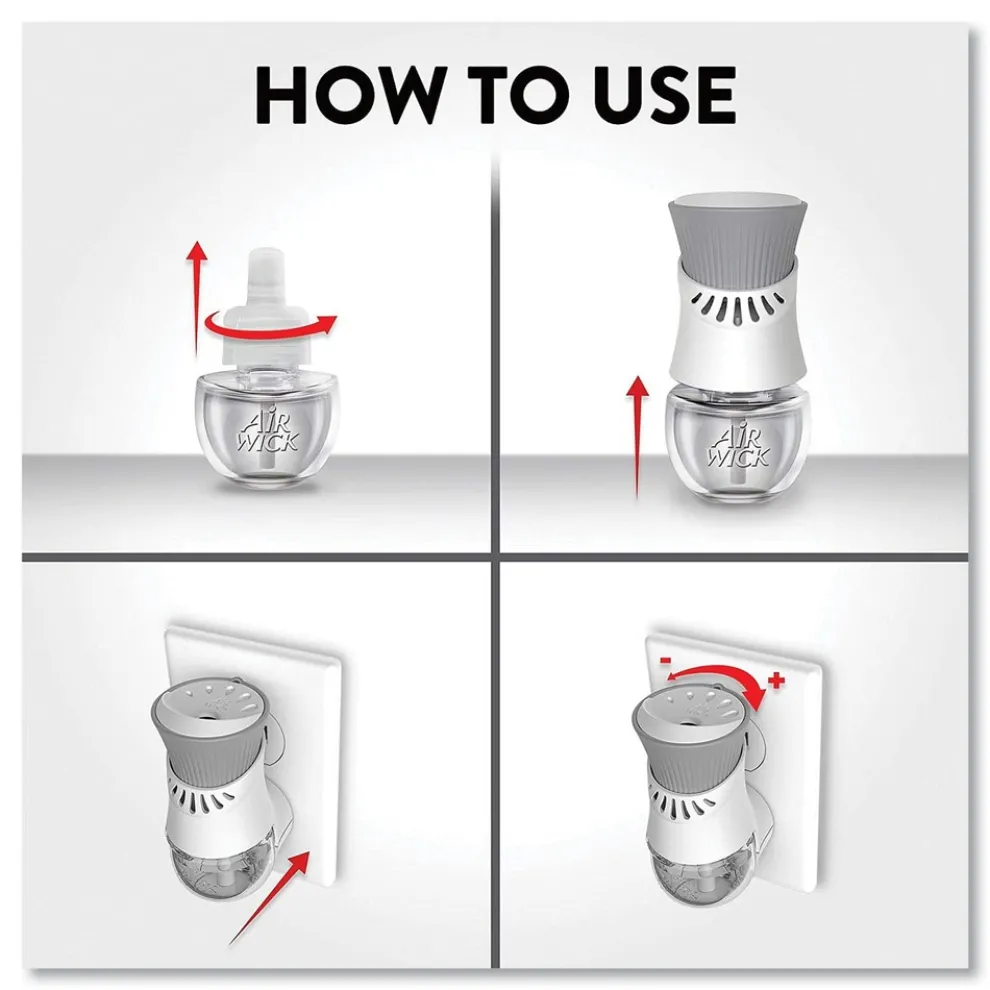 HOW TO USE

AIR WICK

AIR WICK

-
+