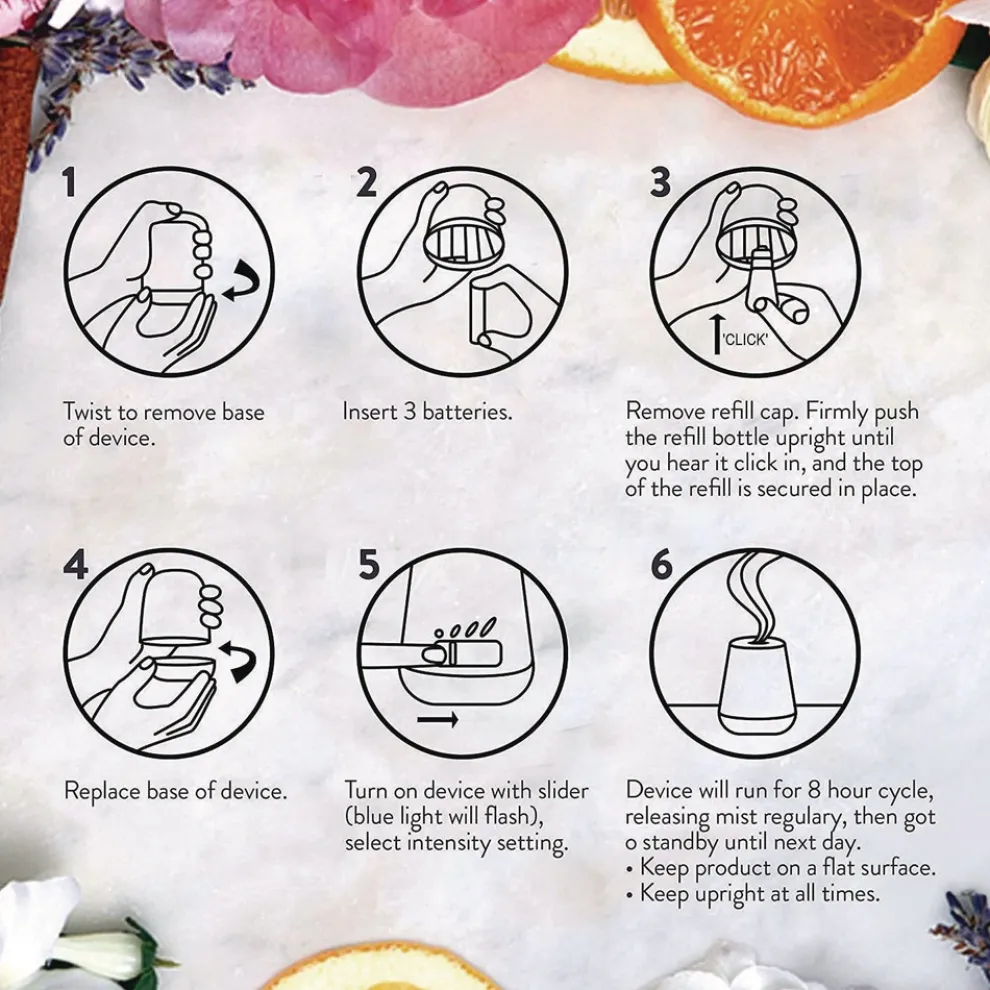 1

Twist to remove base of device.

2

Insert 3 batteries.

3

'CLICK'

Remove refill cap. Firmly push the refill bottle upright until you hear it click in, and the top of the refill is secured in place.

4

Replace base of device.

5

Turn on device with slider (blue light will flash), select intensity setting.

6

Device will run for 8 hour cycle, releasing mist regulary, then got o standby until next day.
• Keep product on a flat surface.
• Keep upright at all times.